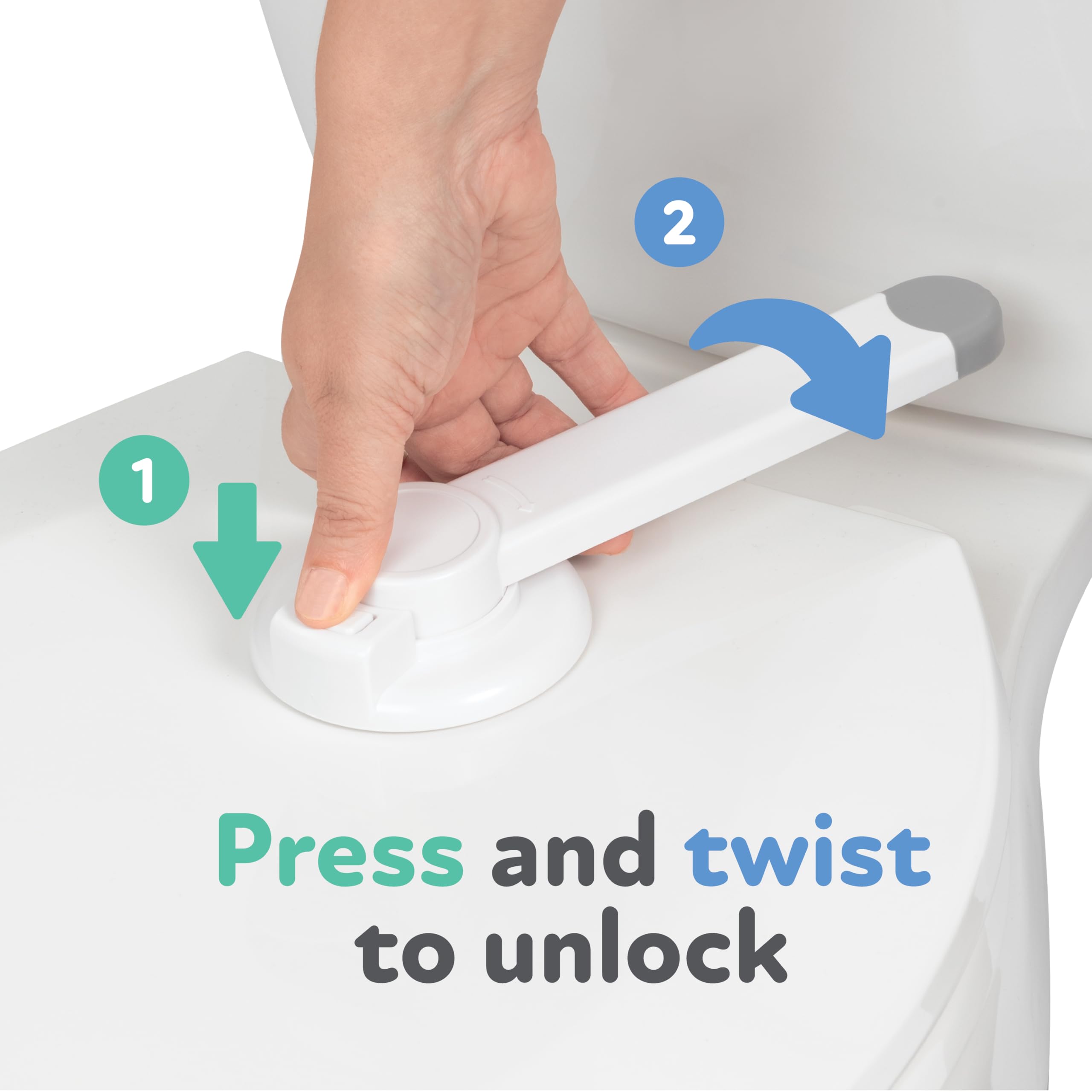 2

1

Press and twist to unlock