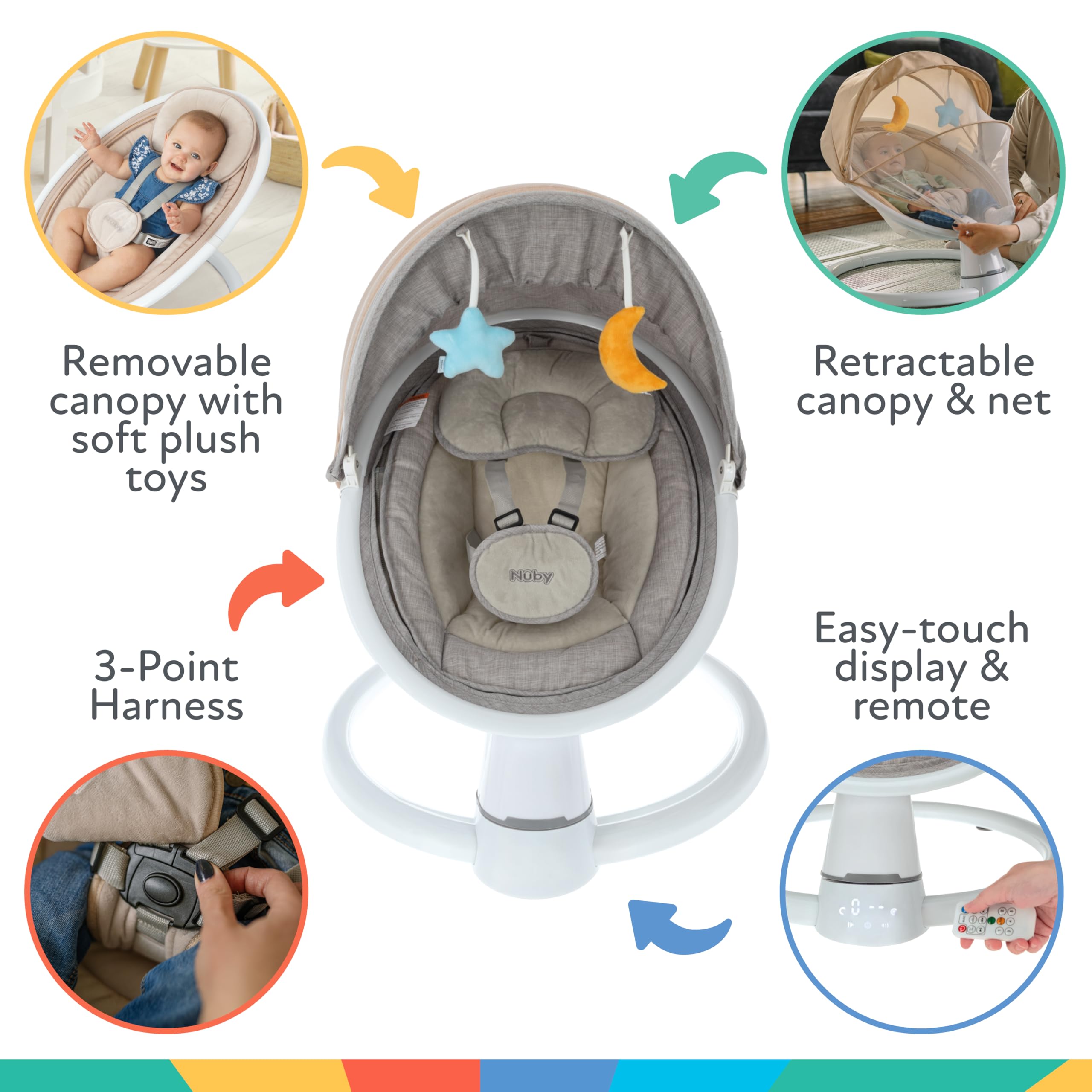 Removable canopy with soft plush toys

Retractable canopy & net

Nûby

3-Point Harness

Easy-touch display & remote